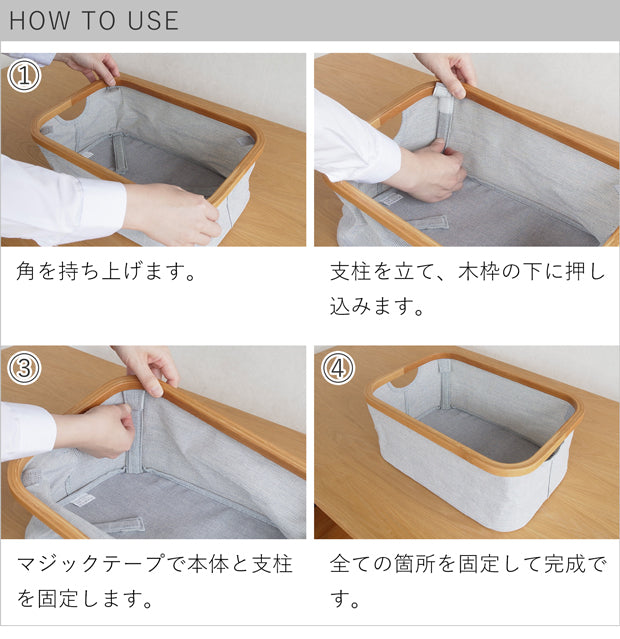 HOW TO USE

①

角を持ち上げます。

支柱を立て、木枠の下に押し込みます。

③

マジックテープで本体と支柱を固定します。

④

全ての箇所を固定して完成です。