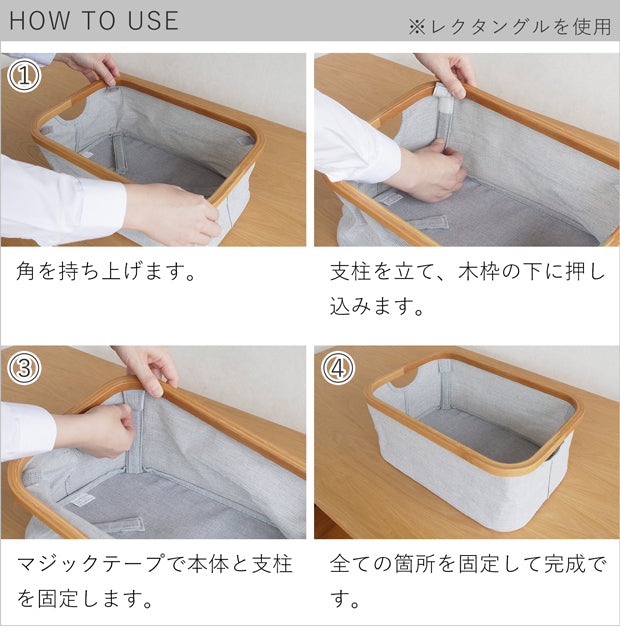 HOW TO USE

※レクタングルを使用

①

角を持ち上げます。

支柱を立て、木枠の下に押し込みます。

③

マジックテープで本体と支柱を固定します。

④

全ての箇所を固定して完成です。